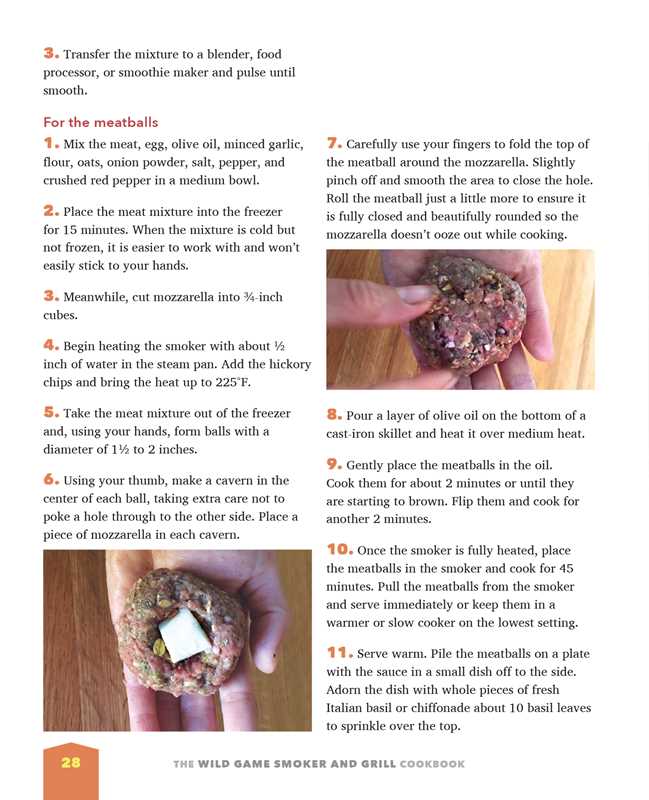 3. Transfer the mixture to a blender, food processor, or smoothie maker and pulse until smooth.

For the meatballs

1. Mix the meat, egg, olive oil, minced garlic, flour, oats, onion powder, salt, pepper, and crushed red pepper in a medium bowl.

2. Place the meat mixture into the freezer for 15 minutes. When the mixture is cold but not frozen, it is easier to work with and won't easily stick to your hands.

3. Meanwhile, cut mozzarella into ¾-inch cubes.

4. Begin heating the smoker with about ½ inch of water in the steam pan. Add the hickory chips and bring the heat up to 225°F.

5. Take the meat mixture out of the freezer and, using your hands, form balls with a diameter of 1½ to 2 inches.

6. Using your thumb, make a cavern in the center of each ball, taking extra care not to poke a hole through to the other side. Place a piece of mozzarella in each cavern.

7. Carefully use your fingers to fold the top of the meatball around the mozzarella. Slightly pinch off and smooth the area to close the hole. Roll the meatball just a little more to ensure it is fully closed and beautifully rounded so the mozzarella doesn't ooze out while cooking.

8. Pour a layer of olive oil on the bottom of a cast-iron skillet and heat it over medium heat.

9. Gently place the meatballs in the oil. Cook them for about 2 minutes or until they are starting to brown. Flip them and cook for another 2 minutes.

10. Once the smoker is fully heated, place the meatballs in the smoker and cook for 45 minutes. Pull the meatballs from the smoker and serve immediately or keep them in a warmer or slow cooker on the lowest setting.

11. Serve warm. Pile the meatballs on a plate with the sauce in a small dish off to the side. Adorn the dish with whole pieces of fresh Italian basil or chiffonade about 10 basil leaves to sprinkle over the top.

28 THE WILD GAME SMOKER AND GRILL COOKBOOK